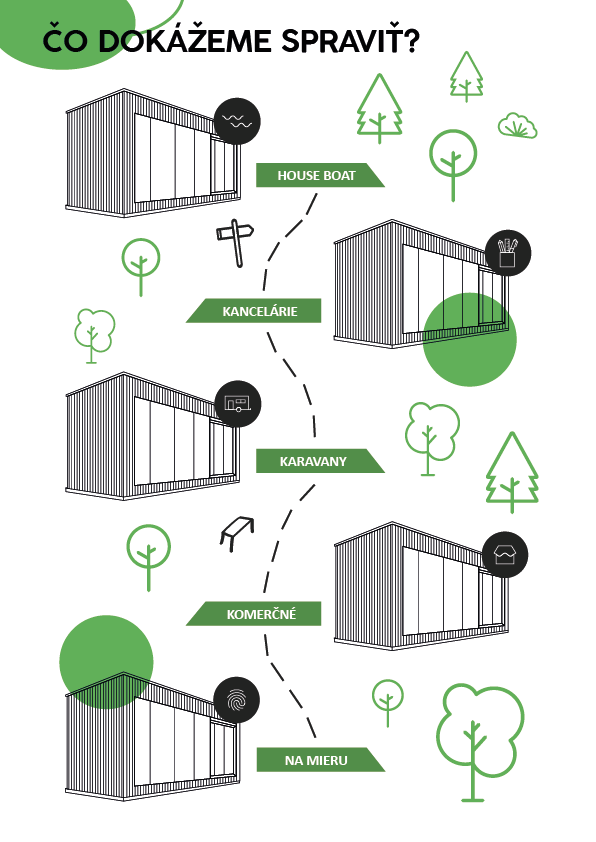 ČO DOKÁŽEME SPRAVIŤ?

HOUSE BOAT

KANCELÁRIE

KARAVANY

KOMERČNÉ

NA MIERU