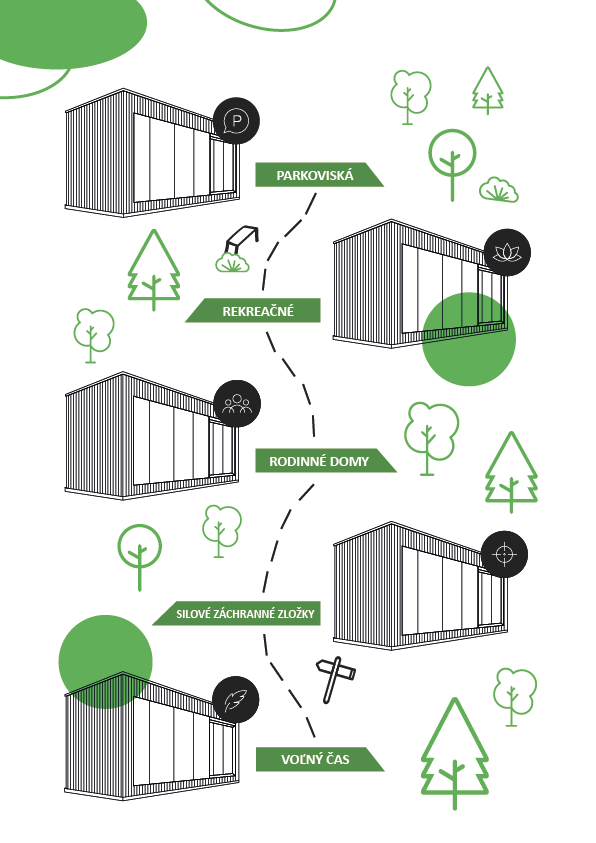 P

PARKOVISKÁ

REKREAČNÉ

RODINNÉ DOMY

SILOVÉ ZÁCHRANNÉ ZLOŽKY

VOĽNÝ ČAS